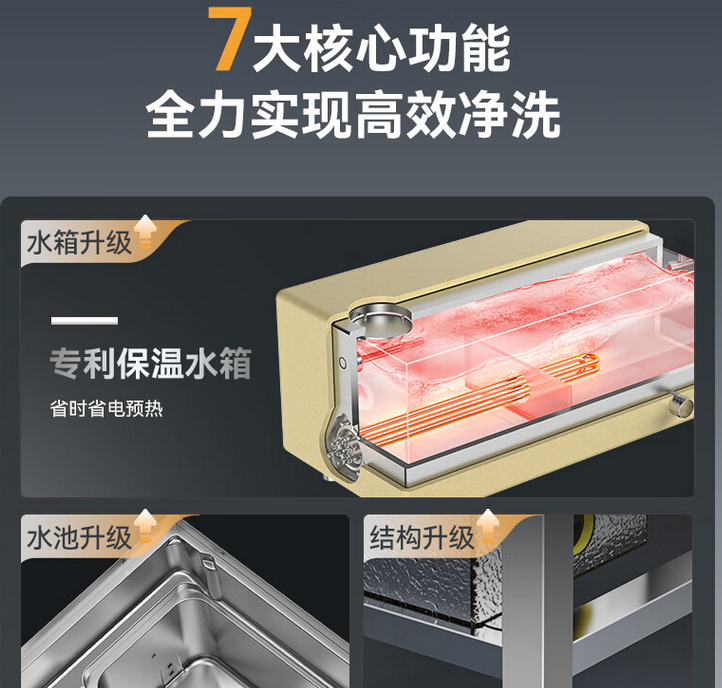 7大核心功能
全力实现高效净洗

水箱升级

专利保温水箱

省时省电预热

水池升级

结构升级